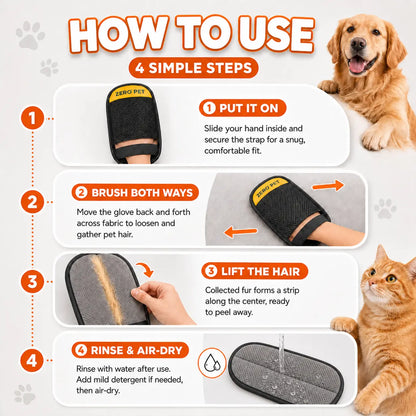 HOW TO USE

4 SIMPLE STEPS

1

ZERO PET

1 PUT IT ON

Slide your hand inside and secure the strap for a snug, comfortable fit.

2

2 BRUSH BOTH WAYS

Move the glove back and forth across fabric to loosen and gather pet hair.

ZERO PET

3

3 LIFT THE HAIR

Collected fur forms a strip along the center, ready to peel away.

4

4 RINSE & AIR-DRY

Rinse with water after use. Add mild detergent if needed, then air-dry.